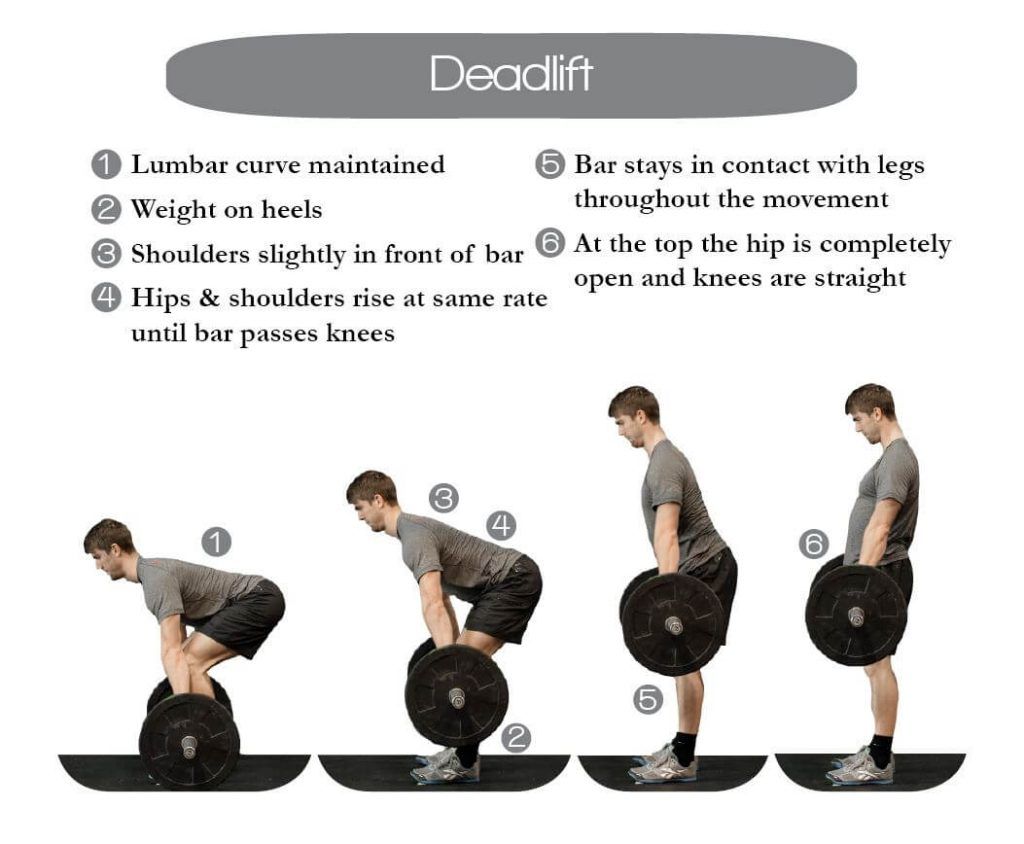 Deadlift

1 Lumbar curve maintained

2 Weight on heels

3 Shoulders slightly in front of bar

4 Hips & shoulders rise at same rate until bar passes knees

5 Bar stays in contact with legs throughout the movement

6 At the top the hip is completely open and knees are straight

1

3

4

2

5

6