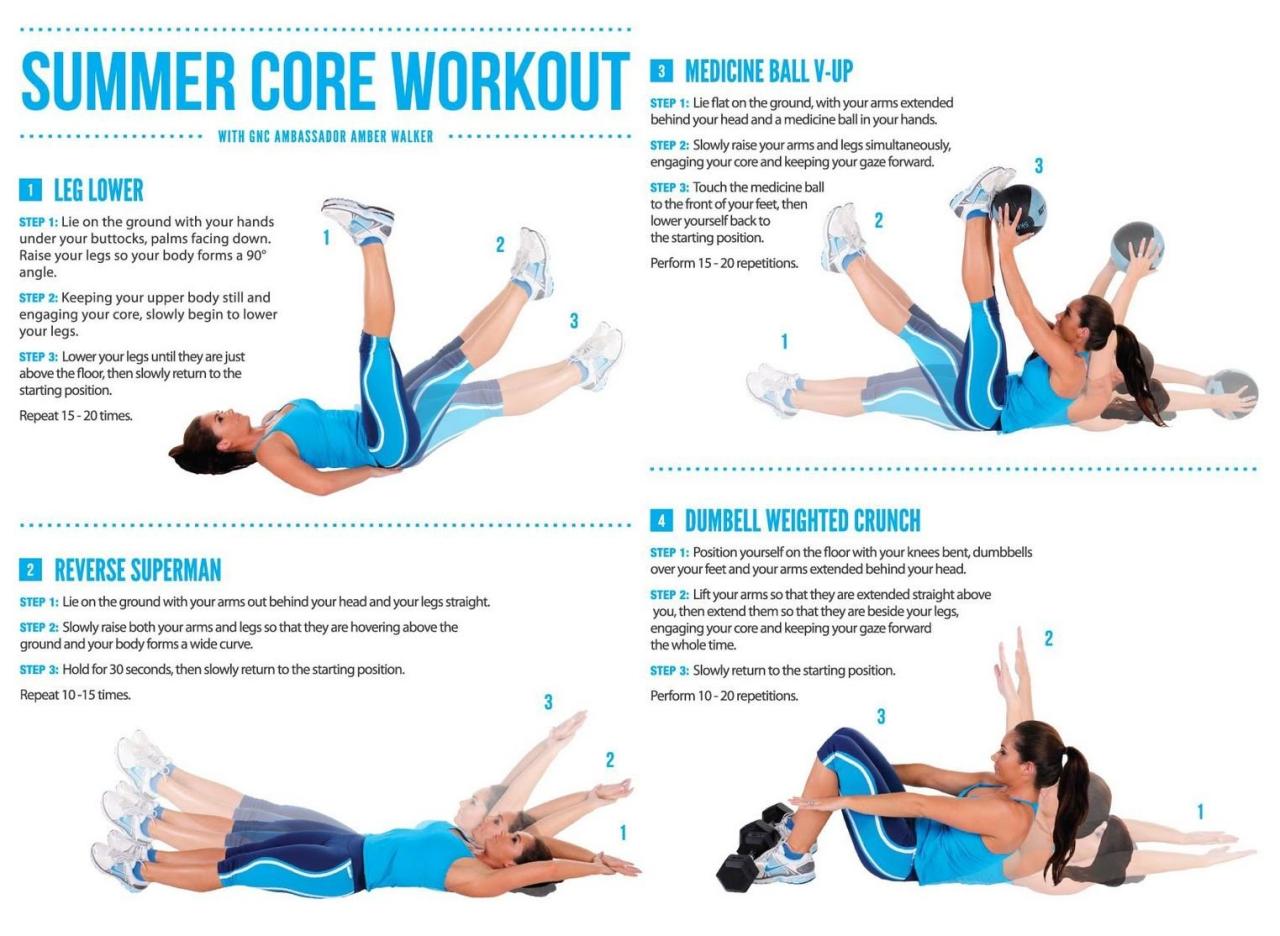 SUMMER CORE WORKOUT

WITH GNC AMBASSADOR AMBER WALKER

1 LEG LOWER

STEP 1: Lie on the ground with your hands under your buttocks, palms facing down. Raise your legs so your body forms a 90° angle.

STEP 2: Keeping your upper body still and engaging your core, slowly begin to lower your legs.

STEP 3: Lower your legs until they are just above the floor, then slowly return to the starting position.

Repeat 15 - 20 times.

1 2 3

2 REVERSE SUPERMAN

STEP 1: Lie on the ground with your arms out behind your head and your legs straight.

STEP 2: Slowly raise both your arms and legs so that they are hovering above the ground and your body forms a wide curve.

STEP 3: Hold for 30 seconds, then slowly return to the starting position.

Repeat 10 -15 times.

3 2 1

3 MEDICINE BALL V-UP

STEP 1: Lie flat on the ground, with your arms extended behind your head and a medicine ball in your hands.

STEP 2: Slowly raise your arms and legs simultaneously, engaging your core and keeping your gaze forward.

STEP 3: Touch the medicine ball to the front of your feet, then lower yourself back to the starting position.

Perform 15 - 20 repetitions.

3 2 1

4 DUMBELL WEIGHTED CRUNCH

STEP 1: Position yourself on the floor with your knees bent, dumbbells over your feet and your arms extended behind your head.

STEP 2: Lift your arms so that they are extended straight above you, then extend them so that they are beside your legs, engaging your core and keeping your gaze forward the whole time.

STEP 3: Slowly return to the starting position.

Perform 10 - 20 repetitions.

2 3 1